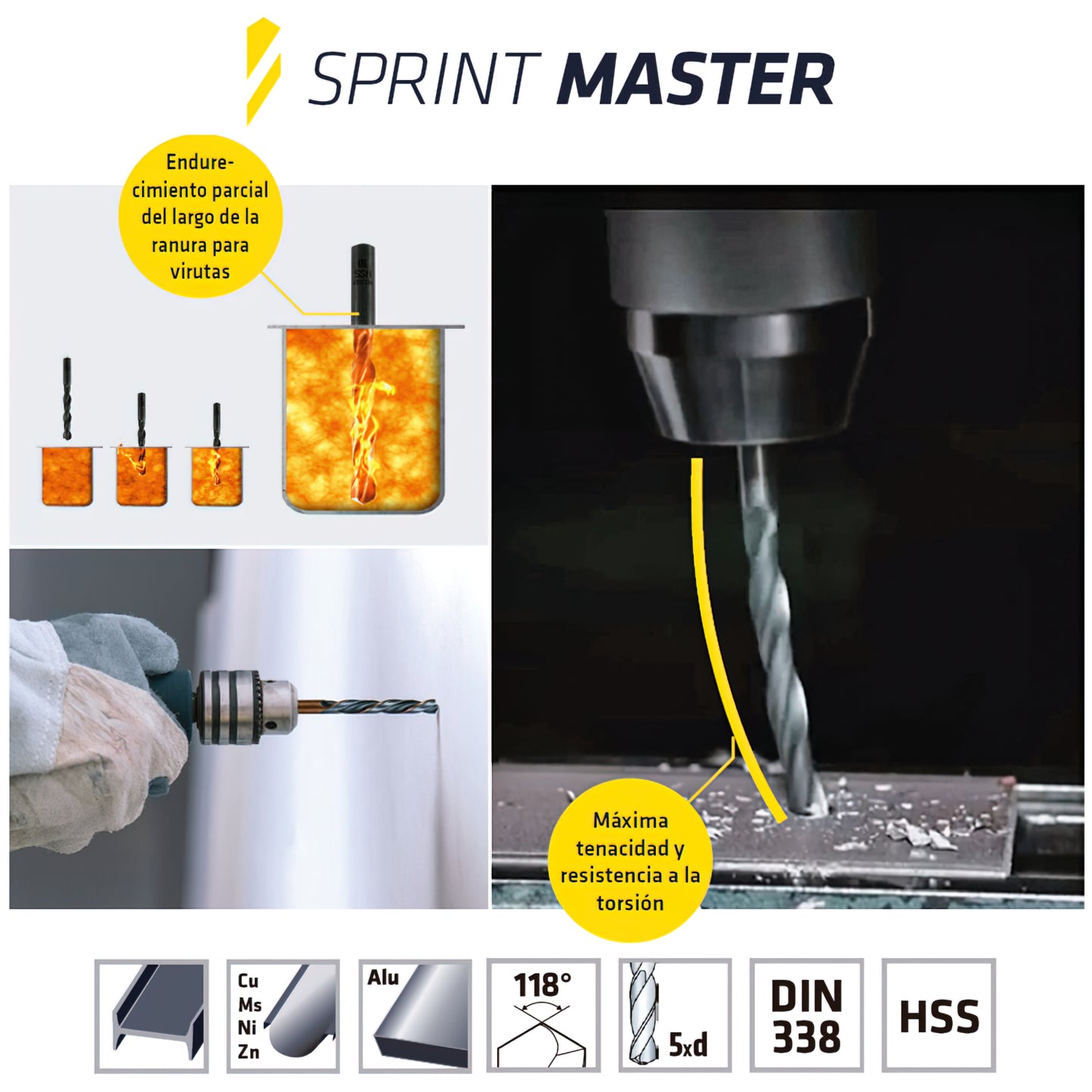 SPRINT MASTER

Endurecimiento parcial del largo de la ranura para virutas

Máxima tenacidad y resistencia a la torsión

Cu
Ms
Ni
Zn

Alu

118°

5xd

DIN 338

HSS