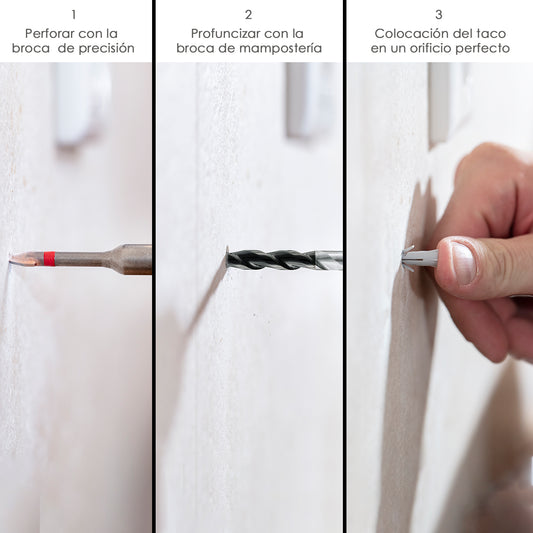 1
Perforar con la broca de precisión

2
Profuncizar con la broca de mampostería

3
Colocación del taco en un orificio perfecto