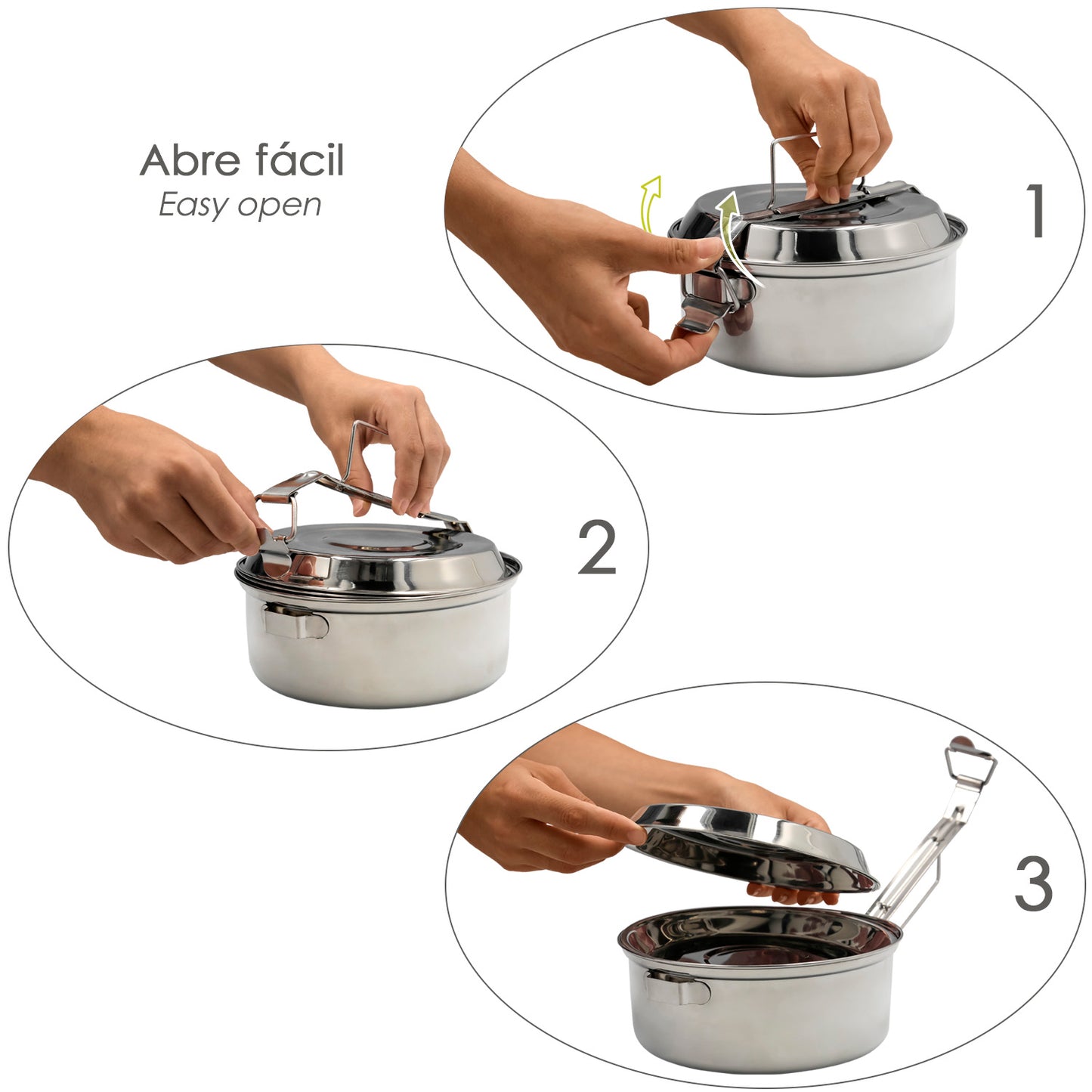 Abre fácil
Easy open

1

2

3