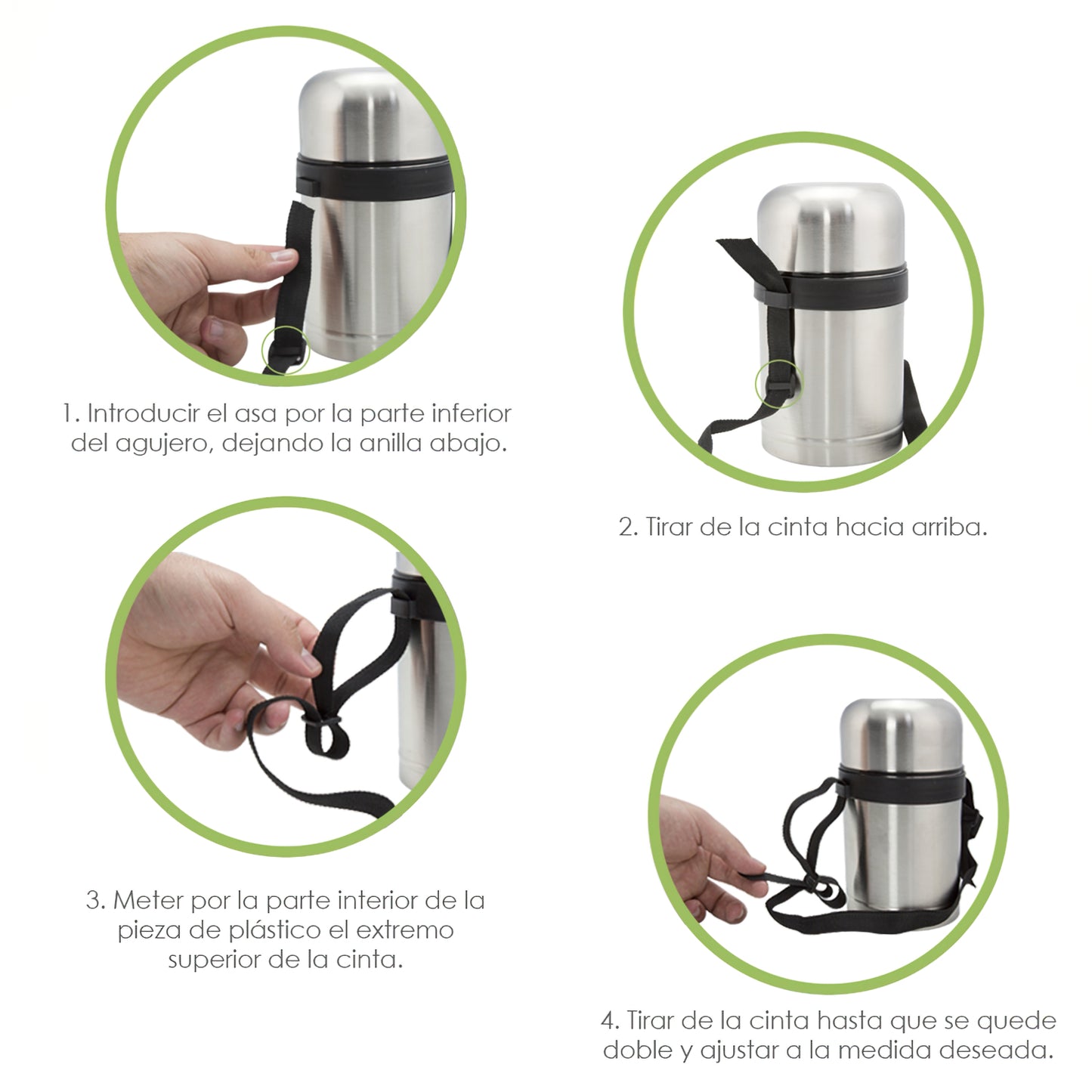 1. Introducir el asa por la parte inferior del agujero, dejando la anilla abajo.

2. Tirar de la cinta hacia arriba.

3. Meter por la parte interior de la pieza de plástico el extremo superior de la cinta.

4. Tirar de la cinta hasta que se quede doble y ajustar a la medida deseada.