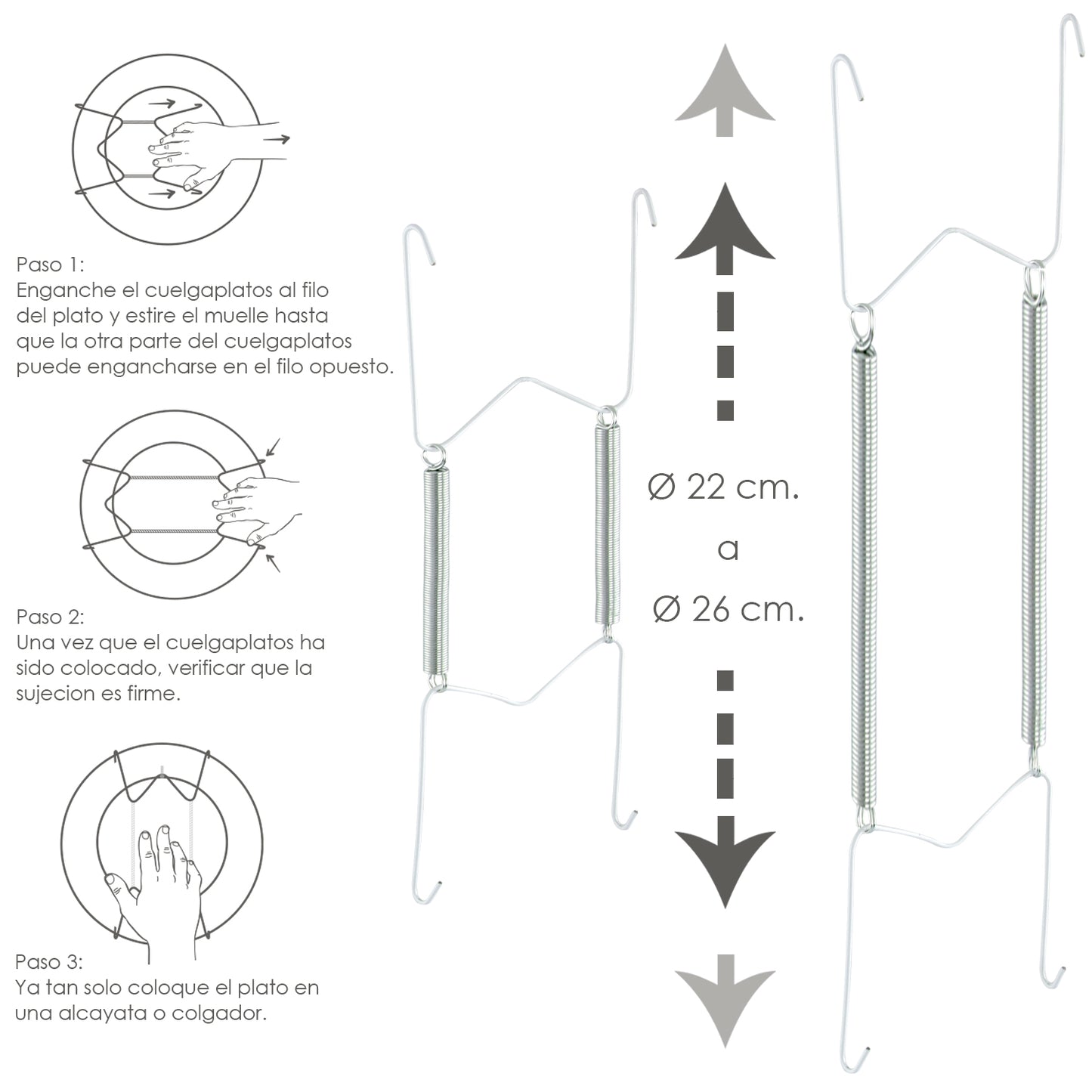 Paso 1:
Enganche el cuelgaplatos al filo del plato y estire el muelle hasta que la otra parte del cuelgaplatos puede engancharse en el filo opuesto.

Paso 2:
Una vez que el cuelgaplatos ha sido colocado, verificar que la sujecion es firme.

Paso 3:
Ya tan solo coloque el plato en una alcayata o colgador.

Ø 22 cm.
a
Ø 26 cm.