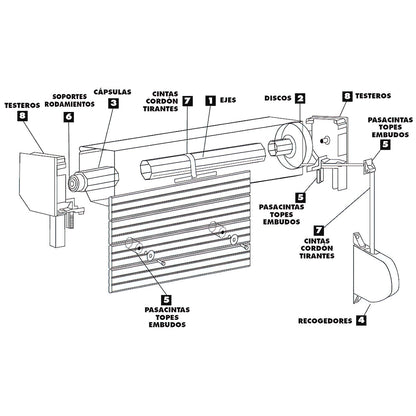 TESTEROS
8

SOPORTES
RODAMIENTOS
6

CÁPSULAS
3

CINTAS
CORDÓN
TIRANTES
7

1 EJES

DISCOS 2

8 TESTEROS

PASACINTAS
TOPES
EMBUDOS
5

5
PASACINTAS
TOPES
EMBUDOS

7
CINTAS
CORDÓN
TIRANTES

5
PASACINTAS
TOPES
EMBUDOS

RECOGEDORES 4