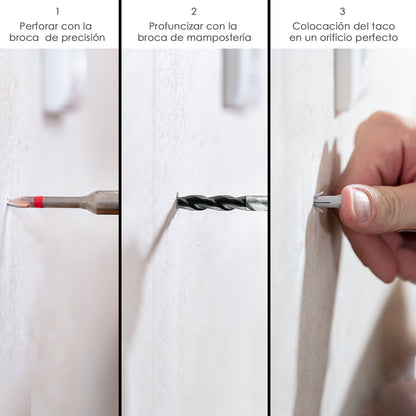 1
Perforar con la broca de precisión

2
Profuncizar con la broca de mampostería

3
Colocación del taco en un orificio perfecto